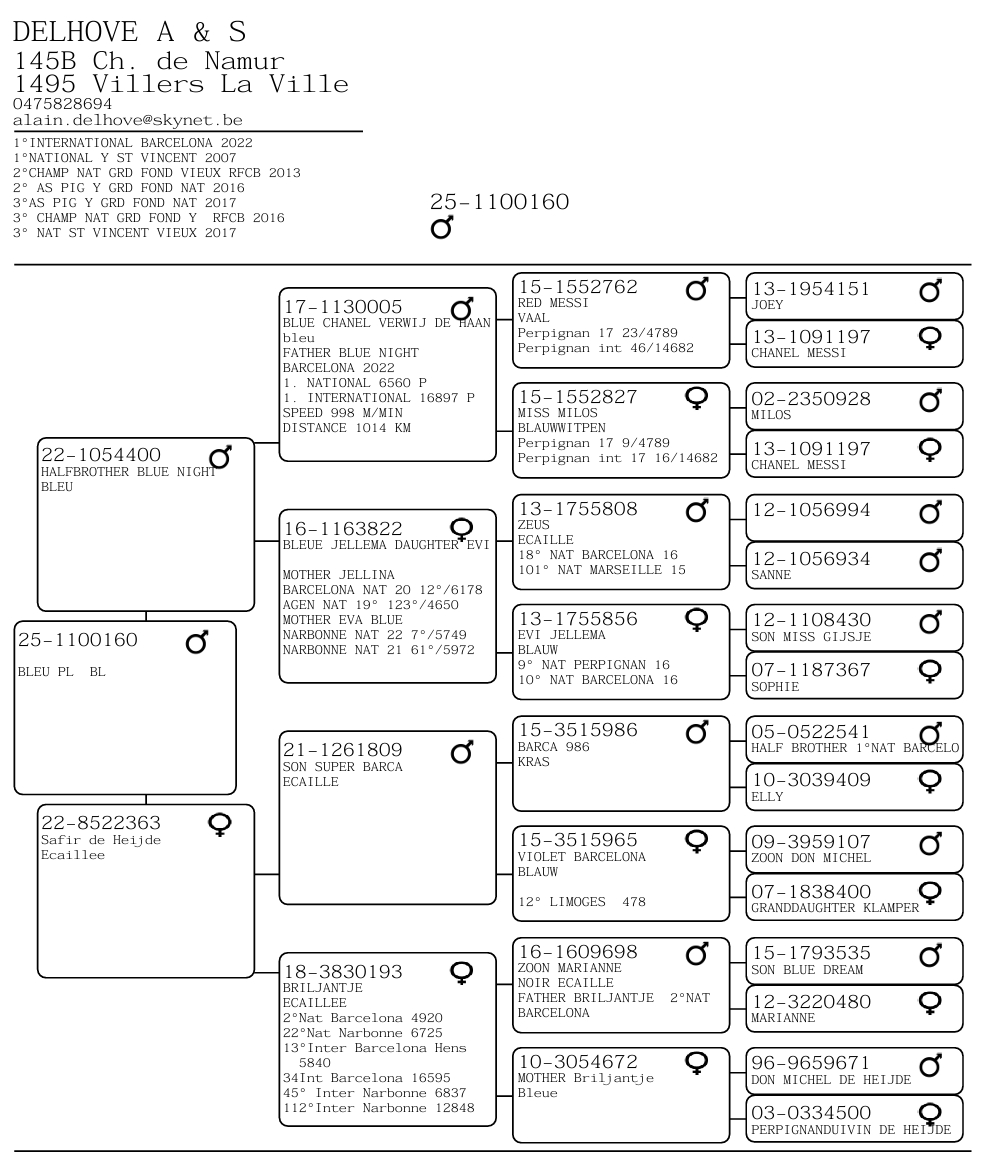 DELHOVE A & S
145B Ch. de Namur
1495 Villers La Ville
0475828694
alain.delhove@skynet.be

1°INTERNATIONAL BARCELONA 2022
1°NATIONAL Y ST VINCENT 2007
2°CHAMP NAT GRD FOND VIEUX RFCB 2013
2° AS PIG Y GRD FOND NAT 2016
3°AS PIG Y GRD FOND NAT 2017
3° CHAMP NAT GRD FOND Y RFCB 2016
3° NAT ST VINCENT VIEUX 2017

25-1100160
♂

25-1100160 ♂
BLEU PL BL

22-1054400 ♂
HALFBROTHER BLUE NIGHT
BLEU

22-8522363 ♀
Safir de Heijde
Ecaillee

17-1130005 ♂
BLUE CHANEL VERWIJ DE HAAN
bleu
FATHER BLUE NIGHT
BARCELONA 2022
1. NATIONAL 6560 P
1. INTERNATIONAL 16897 P
SPEED 998 M/MIN
DISTANCE 1014 KM

16-1163822 ♀
BLEUE JELLEMA DAUGHTER EVI

MOTHER JELLINA
BARCELONA NAT 20 12°/6178
AGEN NAT 19° 123°/4650
MOTHER EVA BLUE
NARBONNE NAT 22 7°/5749
NARBONNE NAT 21 61°/5972

21-1261809 ♂
SON SUPER BARCA
ECAILLE

18-3830193 ♀
BRILJANTJE
ECAILLEE
2°Nat Barcelona 4920
22°Nat Narbonne 6725
13°Inter Barcelona Hens 5840
34Int Barcelona 16595
45° Inter Narbonne 6837
112°Inter Narbonne 12848

15-1552762 ♂
RED MESSI
VAAL
Perpignan 17 23/4789
Perpignan int 46/14682

15-1552827 ♀
MISS MILOS
BLAUWWITPEN
Perpignan 17 9/4789
Perpignan int 17 16/14682

13-1755808 ♂
ZEUS
ECAILLE
18° NAT BARCELONA 16
101° NAT MARSEILLE 15

13-1755856 ♀
EVI JELLEMA
BLAUW
9° NAT PERPIGNAN 16
10° NAT BARCELONA 16

15-3515986 ♂
BARCA 986
KRAS

15-3515965 ♀
VIOLET BARCELONA
BLAUW

12° LIMOGES 478

16-1609698 ♂
ZOON MARIANNE
NOIR ECAILLE
FATHER BRILJANTJE 2°NAT
BARCELONA

10-3054672 ♀
MOTHER Briljantje
Bleue

13-1954151 ♂
JOEY

13-1091197 ♀
CHANEL MESSI

02-2350928 ♂
MILOS

13-1091197 ♀
CHANEL MESSI

12-1056994 ♂

12-1056934 ♂
SANNE

12-1108430 ♂
SON MISS GIJSJE

07-1187367 ♀
SOPHIE

05-0522541 ♂
HALF BROTHER 1°NAT BARCELO

10-3039409 ♀
ELLY

09-3959107 ♂
ZOON DON MICHEL

07-1838400 ♀
GRANDDAUGHTER KLAMPER

15-1793535 ♂
SON BLUE DREAM

12-3220480 ♀
MARIANNE

96-9659671 ♂
DON MICHEL DE HEIJDE

03-0334500 ♀
PERPIGNANDUIVIN DE HEIJDE